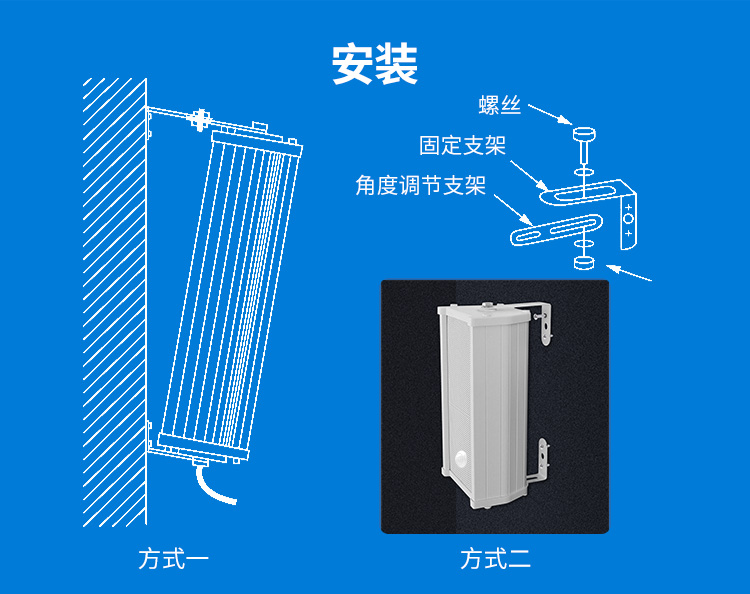 安装

螺丝

固定支架

角度调节支架

方式一

方式二